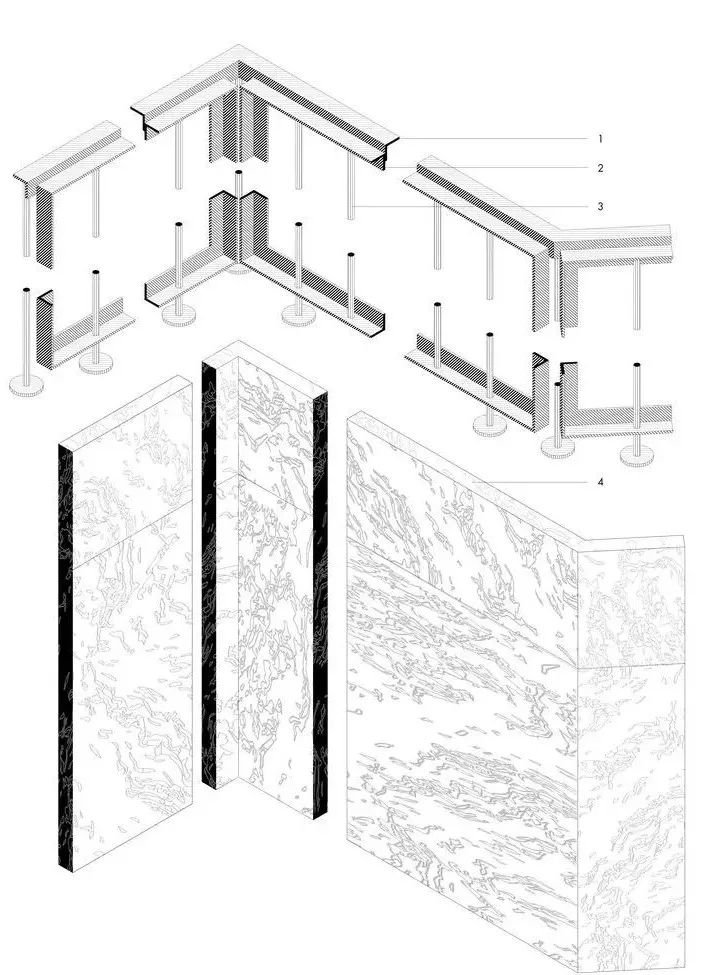 1
2
3
4